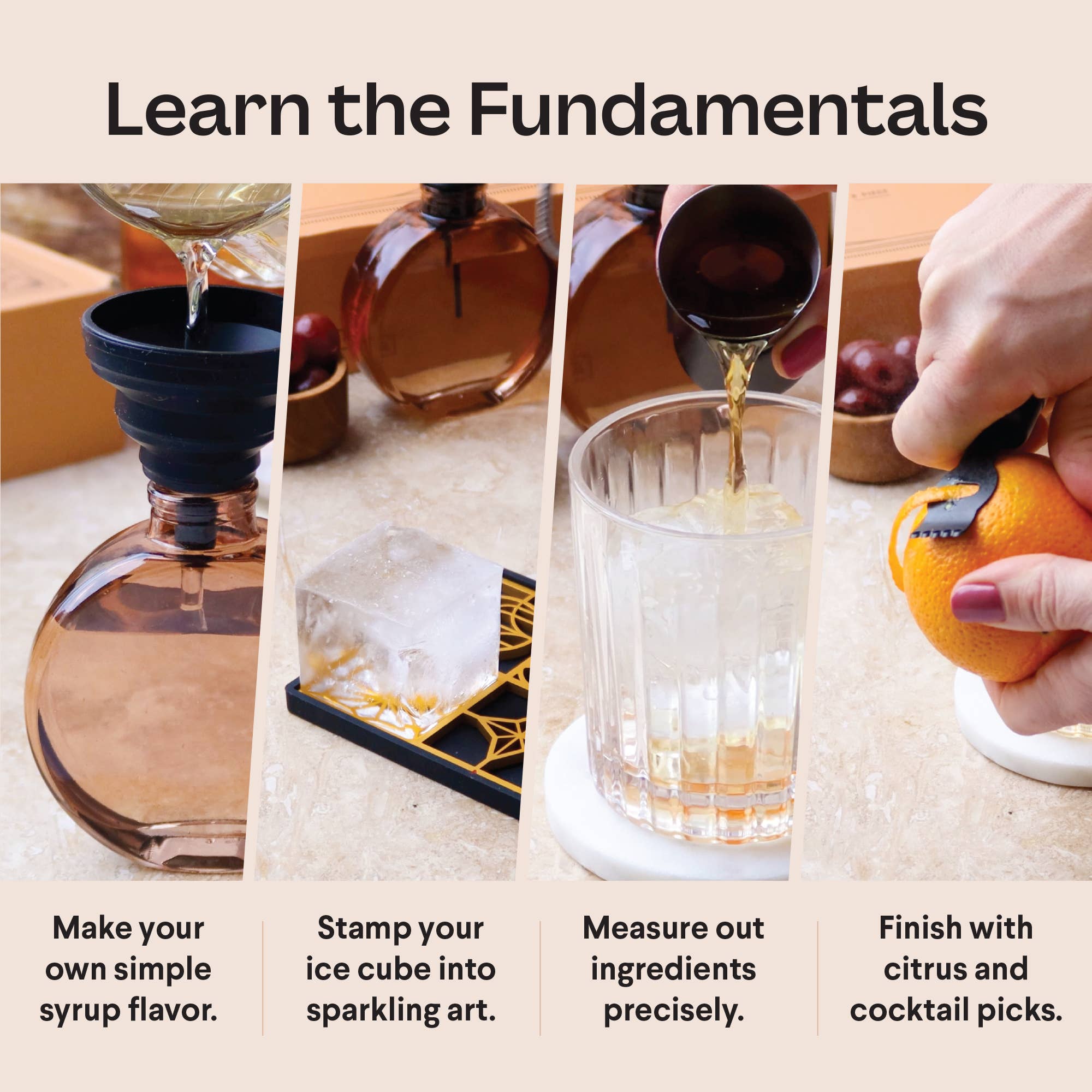 Learn the Fundamentals

Make your own simple syrup flavor.

Stamp your ice cube into sparkling art.

Measure out ingredients precisely.

Finish with citrus and cocktail picks.