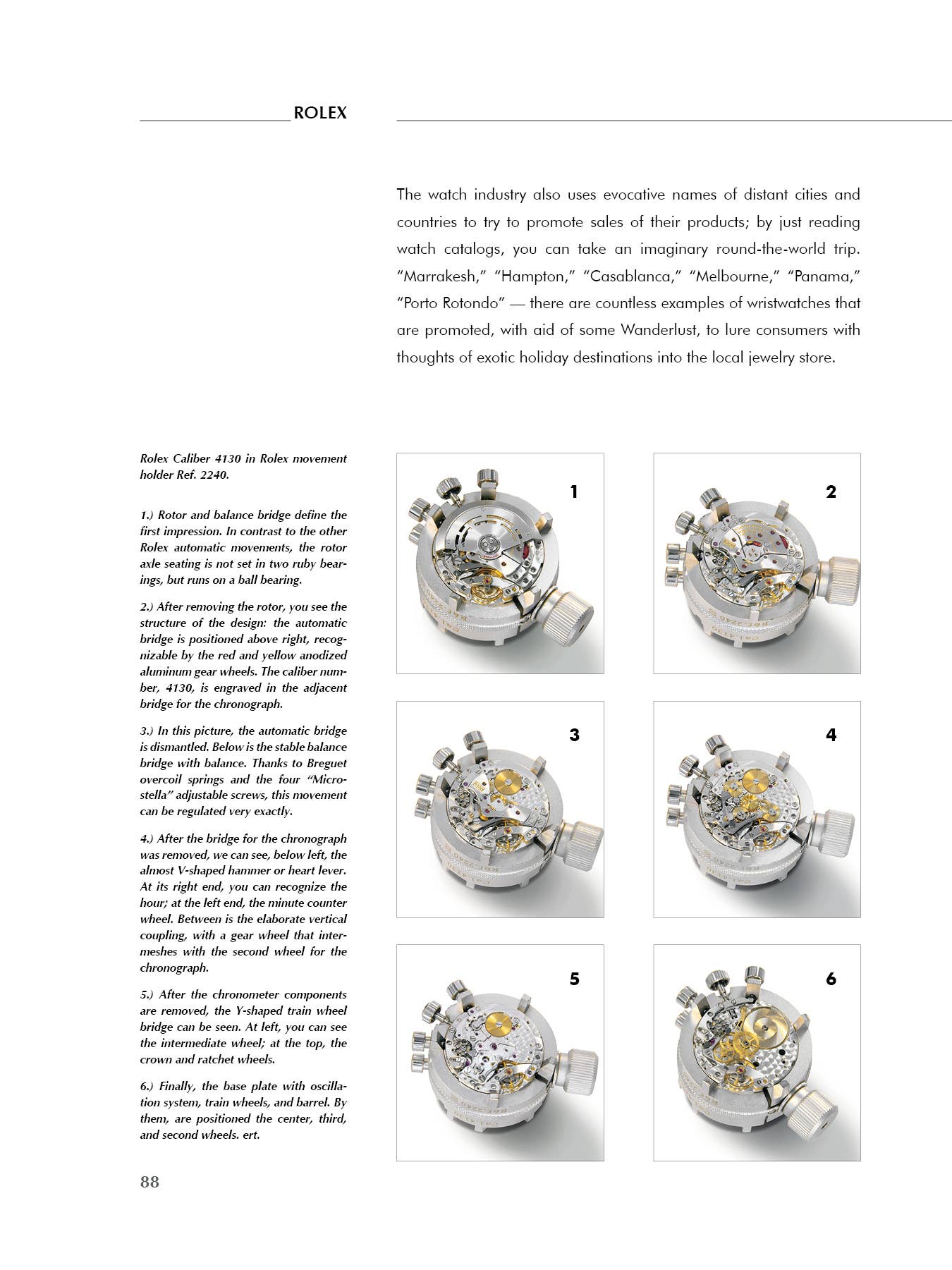 ROLEX

The watch industry also uses evocative names of distant cities and countries to try to promote sales of their products; by just reading watch catalogs, you can take an imaginary round-the-world trip. "Marrakesh," "Hampton," "Casablanca," "Melbourne," "Panama," "Porto Rotondo" — there are countless examples of wristwatches that are promoted, with aid of some Wanderlust, to lure consumers with thoughts of exotic holiday destinations into the local jewelry store.

Rolex Caliber 4130 in Rolex movement holder Ref. 2240.

1.) Rotor and balance bridge define the first impression. In contrast to the other Rolex automatic movements, the rotor axle seating is not set in two ruby bearings, but runs on a ball bearing.

2.) After removing the rotor, you see the structure of the design: the automatic bridge is positioned above right, recognizable by the red and yellow anodized aluminum gear wheels. The caliber number, 4130, is engraved in the adjacent bridge for the chronograph.

3.) In this picture, the automatic bridge is dismantled. Below is the stable balance bridge with balance. Thanks to Breguet overcoil springs and the four "Microstella" adjustable screws, this movement can be regulated very exactly.

4.) After the bridge for the chronograph was removed, we can see, below left, the almost V-shaped hammer or heart lever. At its right end, you can recognize the hour; at the left end, the minute counter wheel. Between is the elaborate vertical coupling, with a gear wheel that intermeshes with the second wheel for the chronograph.

5.) After the chronometer components are removed, the Y-shaped train wheel bridge can be seen. At left, you can see the intermediate wheel; at the top, the crown and ratchet wheels.

6.) Finally, the base plate with oscillation system, train wheels, and barrel. By them, are positioned the center, third, and second wheels. ert.

1

2

3

4

5

6

88